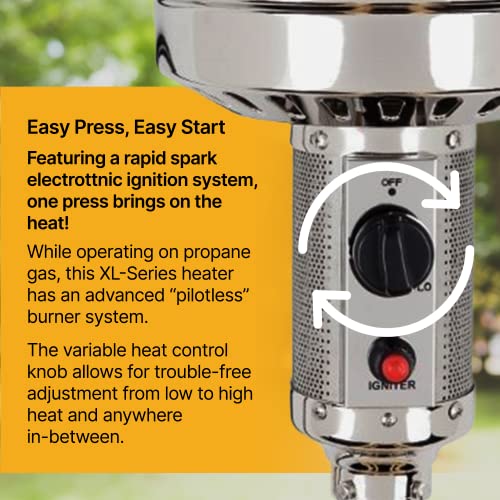 Easy Press, Easy Start

Featuring a rapid spark electrottnic ignition system, one press brings on the heat!

While operating on propane gas, this XL-Series heater has an advanced "pilotless" burner system.

The variable heat control knob allows for trouble-free adjustment from low to high heat and anywhere in-between.

OFF

LO

IGNITER