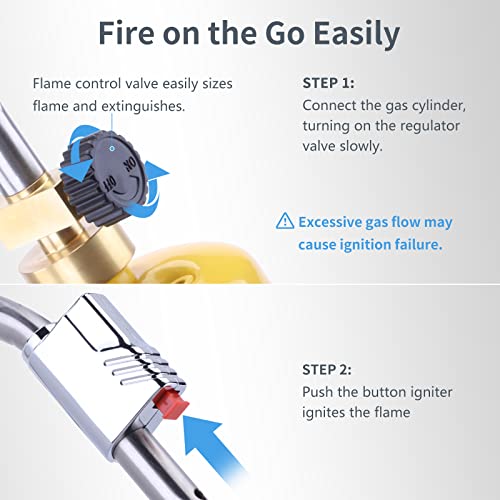 Fire on the Go Easily

Flame control valve easily sizes flame and extinguishes.

OFF ON

STEP 1:
Connect the gas cylinder, turning on the regulator valve slowly.

Excessive gas flow may cause ignition failure.

STEP 2:
Push the button igniter ignites the flame