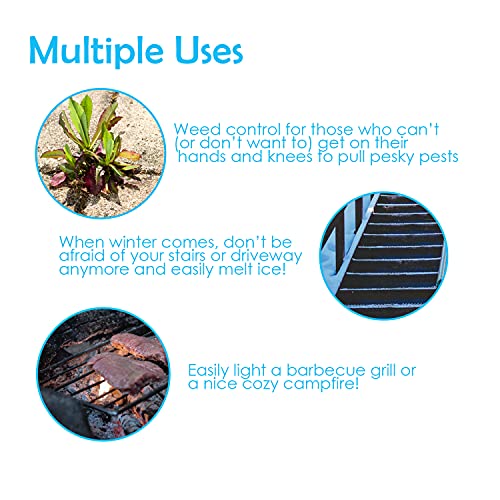 Multiple Uses

Weed control for those who can't (or don't want to) get on their hands and knees to pull pesky pests

When winter comes, don't be afraid of your stairs or driveway anymore and easily melt ice!

Easily light a barbecue grill or a nice cozy campfire!