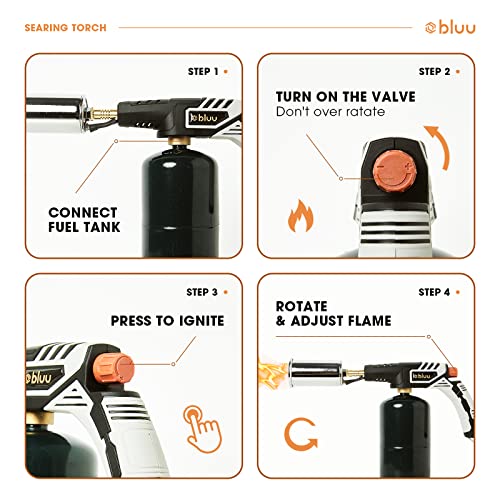 SEARING TORCH

bluu

STEP 1

bluu

CONNECT FUEL TANK

STEP 2

TURN ON THE VALVE
Don't over ratate

STEP 3

PRESS TO IGNITE

bluu

STEP 4

ROTATE & ADJUST FLAME

bluu