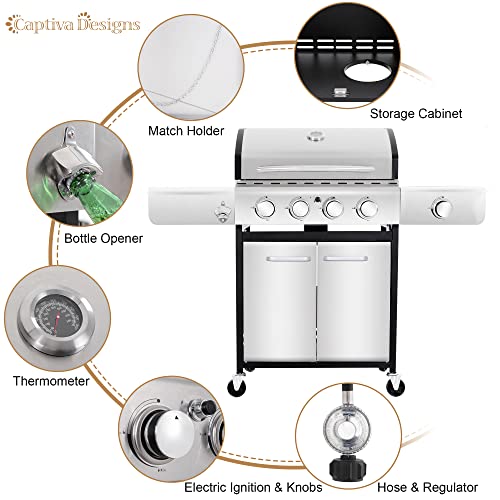 Captiva Designs

Match Holder

Storage Cabinet

Bottle Opener

Thermometer

Electric Ignition & Knobs

Hose & Regulator