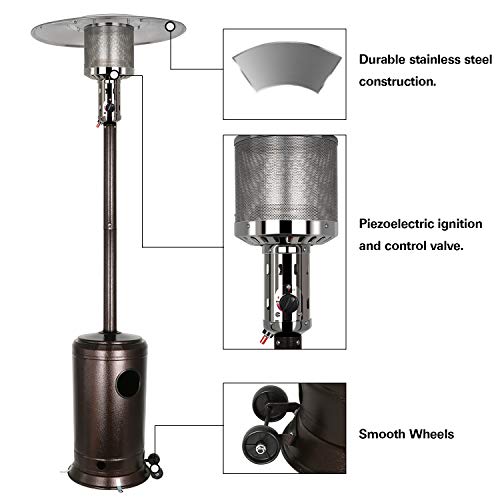 Durable stainless steel construction.

Piezoelectric ignition and control valve.

Smooth Wheels